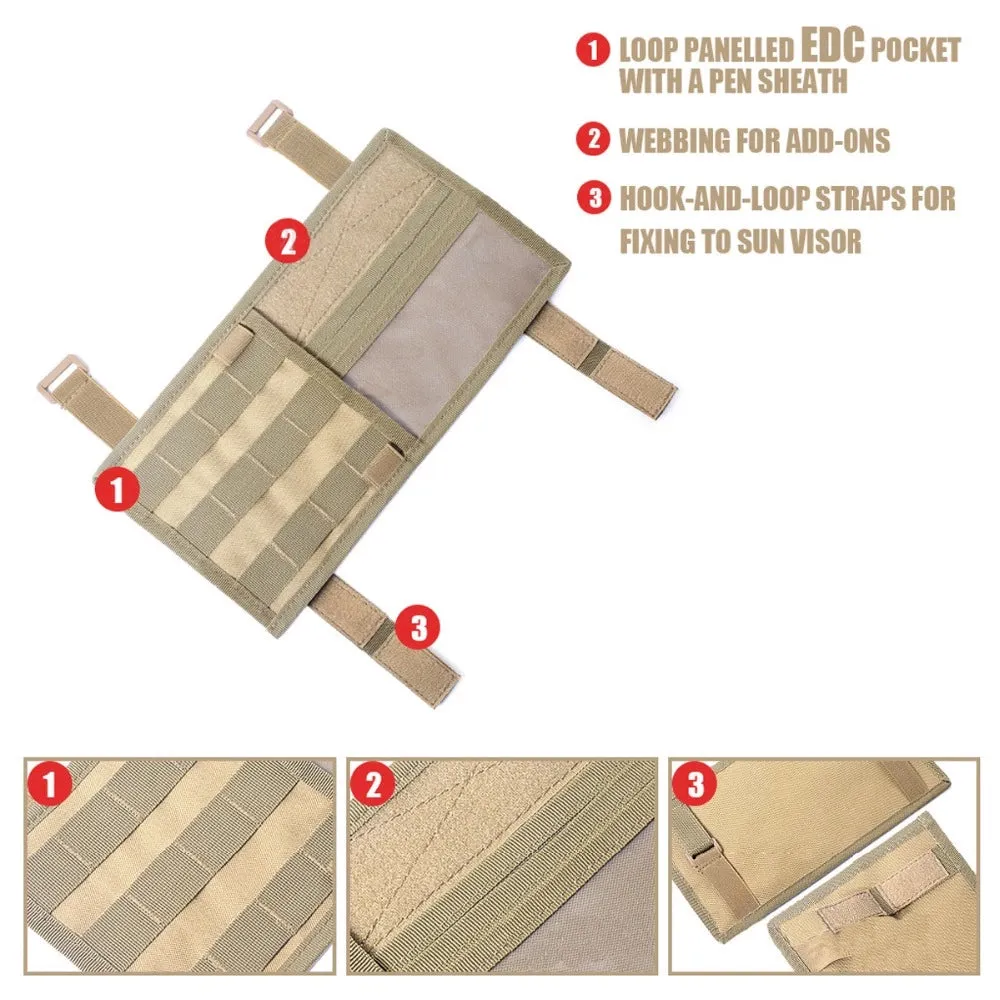 1 LOOP PANELLED EDC POCKET WITH A PEN SHEATH

2 WEBBING FOR ADD-ONS

3 HOOK-AND-LOOP STRAPS FOR FIXING TO SUN VISOR

2

1

3

1

2

3